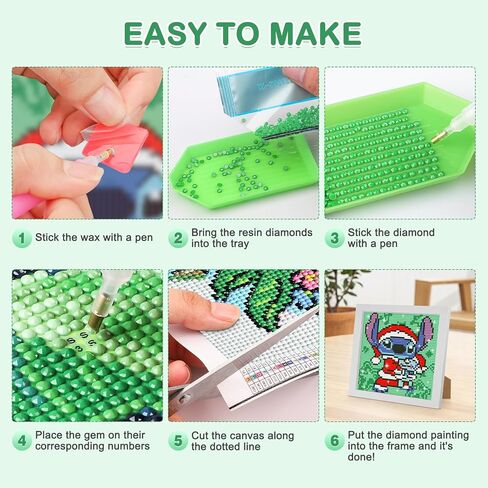 EASY TO MAKE

1 Stick the wax with a pen

2 Bring the resin diamonds into the tray

3 Stick the diamond with a pen

4 Place the gem on their corresponding numbers

5 Cut the canvas along the dotted line

6 Put the diamond painting into the frame and it's done!