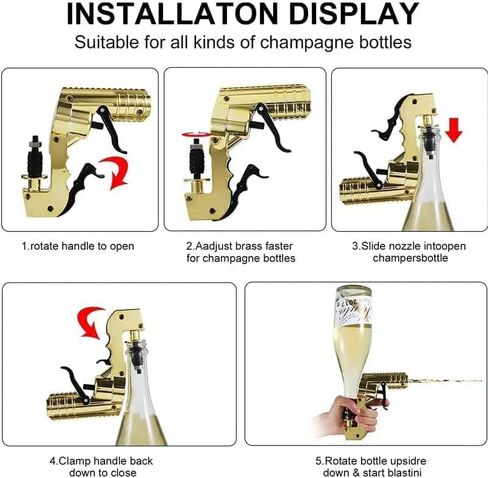 INSTALLATON DISPLAY

Suitable for all kinds of champagne bottles

1.rotate handle to open

2.Aadjust brass faster for champagne bottles

3.Slide nozzle intoopen champersbottle

4.Clamp handle back down to close

5.Rotate bottle upsidre down & start blastini