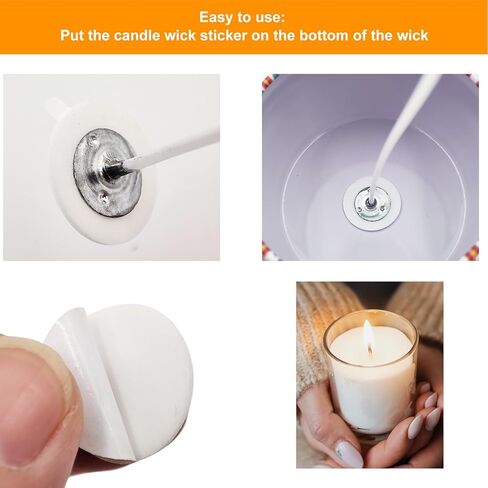 Easy to use:
Put the candle wick sticker on the bottom of the wick