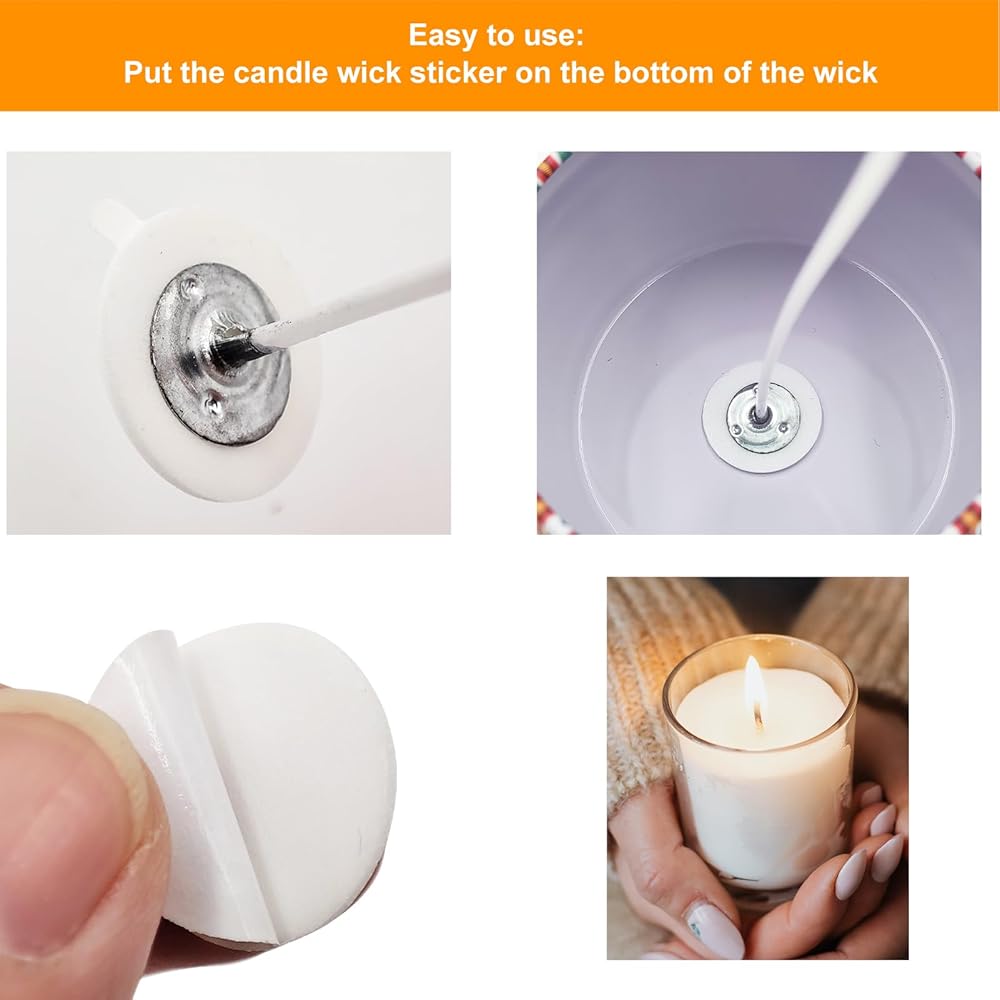 Easy to use:
Put the candle wick sticker on the bottom of the wick