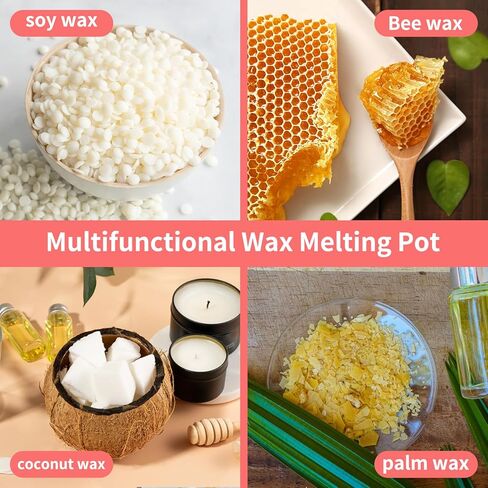 soy wax

Bee wax

Multifunctional Wax Melting Pot

coconut wax

palm wax