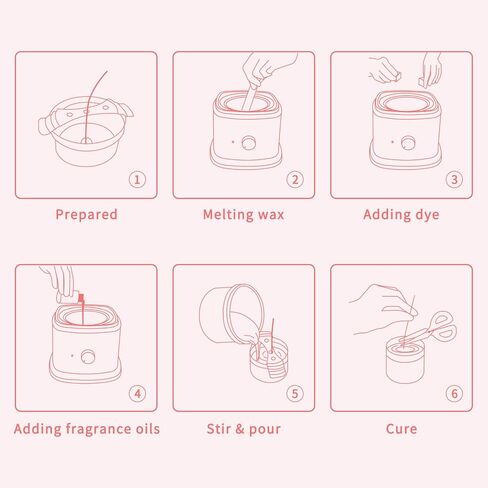 1
Prepared

2
Melting wax

3
Adding dye

4
Adding fragrance oils

5
Stir & pour

6
Cure