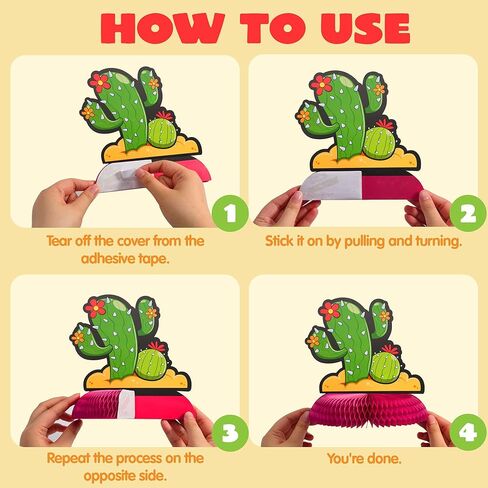 HOW TO USE

1

Tear off the cover from the adhesive tape.

2

Stick it on by pulling and turning.

3

Repeat the process on the opposite side.

4

You're done.