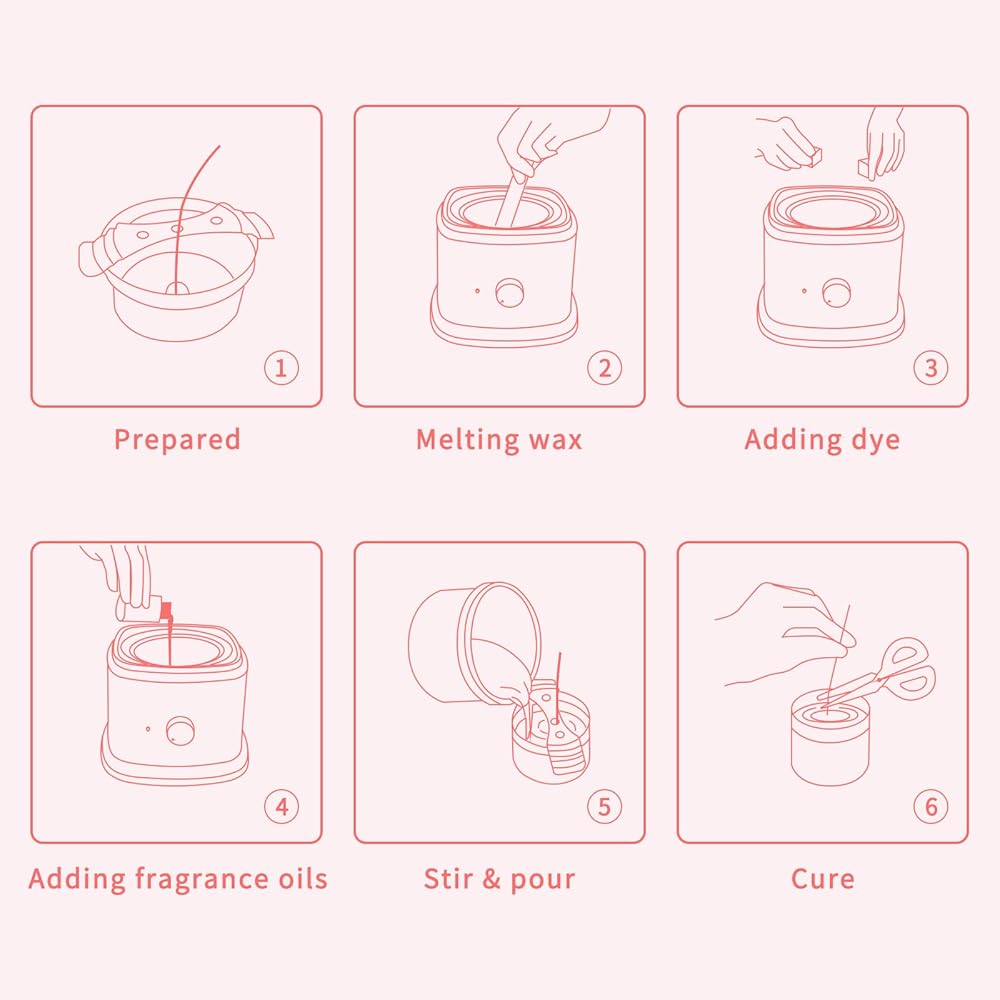 1

Prepared

2

Melting wax

3

Adding dye

4

Adding fragrance oils

5

Stir & pour

6

Cure