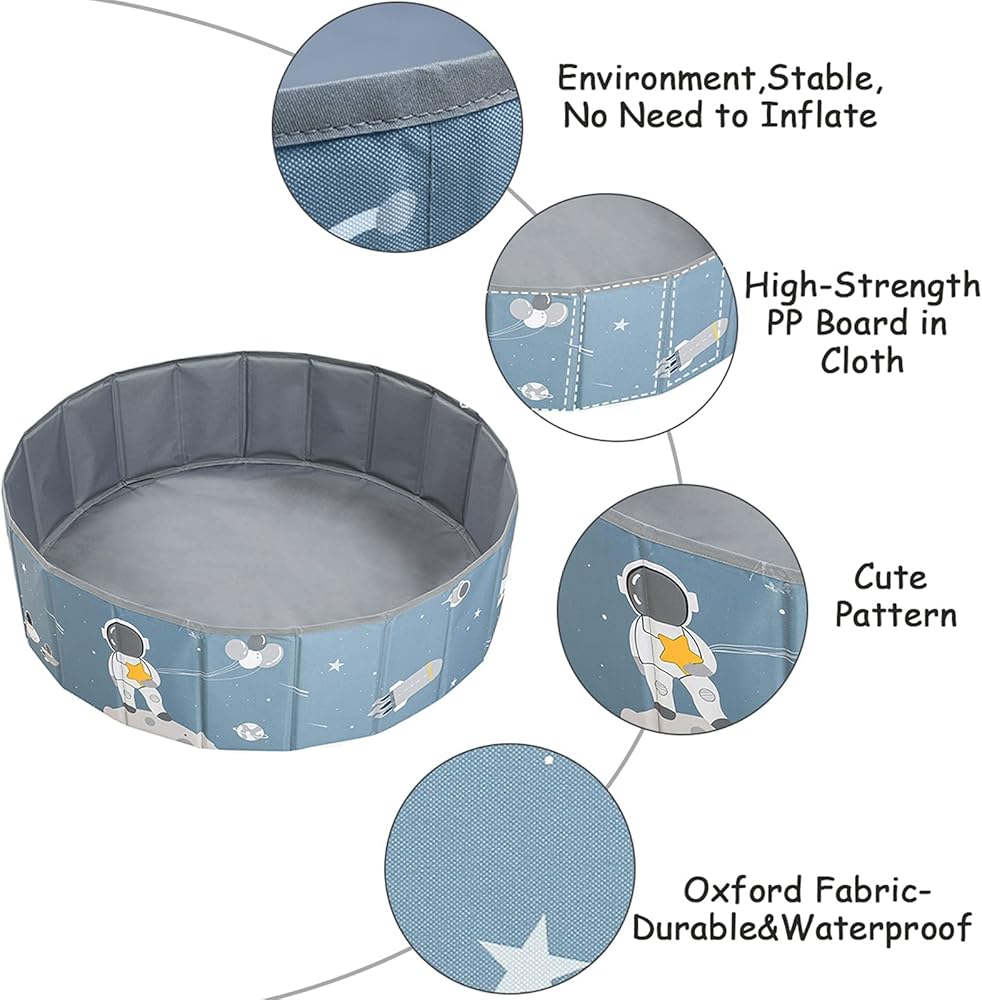 Environment,Stable, No Need to Inflate

High-Strength PP Board in Cloth

Cute Pattern

Oxford Fabric-Durable&Waterproof