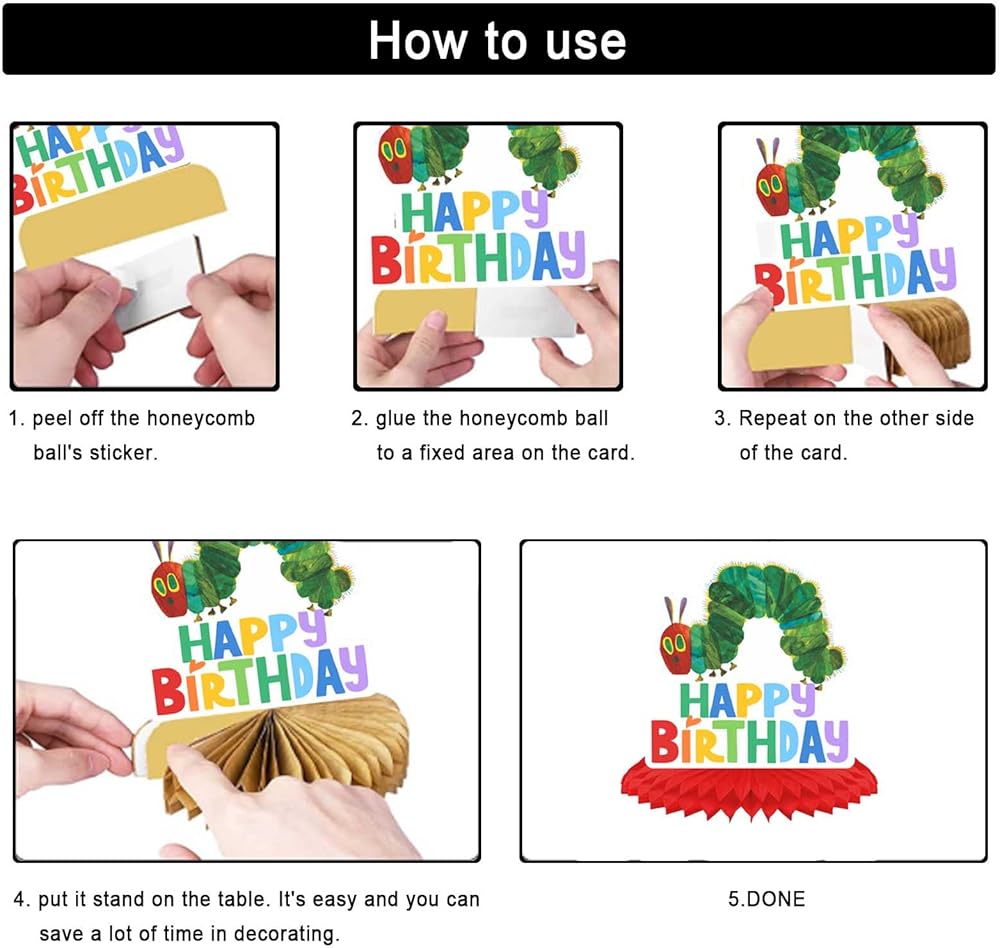 How to use

HAPPY BIRTHDAY

1. peel off the honeycomb ball's sticker.

HAPPY BIRTHDAY

2. glue the honeycomb ball to a fixed area on the card.

HAPPY BIRTHDAY

3. Repeat on the other side of the card.

HAPPY BIRTHDAY

4. put it stand on the table. It's easy and you can save a lot of time in decorating.

HAPPY BIRTHDAY

5.DONE