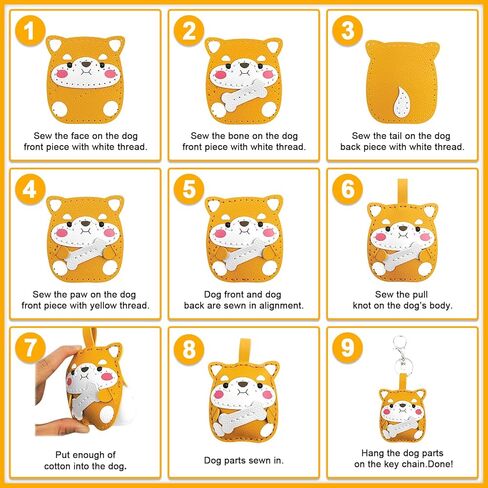 1
Sew the face on the dog front piece with white thread.

2
Sew the bone on the dog front piece with white thread.

3
Sew the tail on the dog back piece with white thread.

4
Sew the paw on the dog front piece with yellow thread.

5
Dog front and dog back are sewn in alignment.

6
Sew the pull knot on the dog's body.

7
Put enough of cotton into the dog.

8
Dog parts sewn in.

9
Hang the dog parts on the key chain.Done!