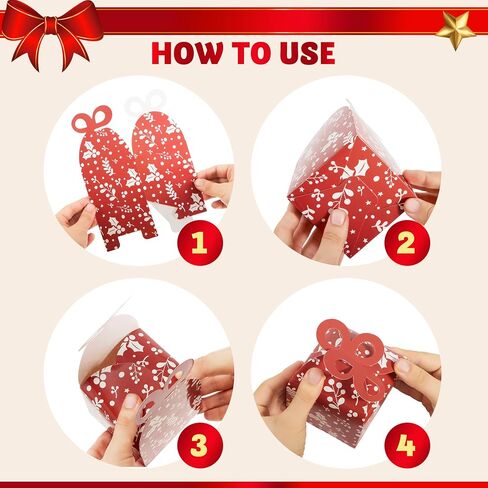 HOW TO USE

1

2

3

4