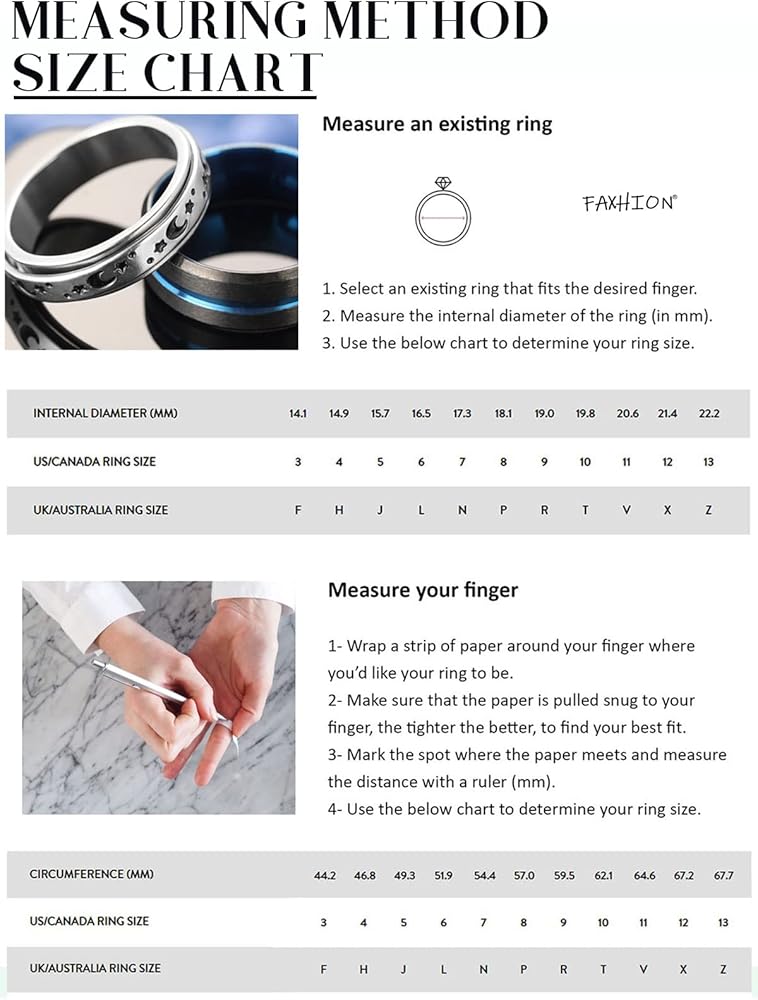 MEASURING METHOD
SIZE CHART

Measure an existing ring

FAXHION®

1. Select an existing ring that fits the desired finger.
2. Measure the internal diameter of the ring (in mm).
3. Use the below chart to determine your ring size.

| INTERNAL DIAMETER (MM) | 14.1 | 14.9 | 15.7 | 16.5 | 17.3 | 18.1 | 19.0 | 19.8 | 20.6 | 21.4 | 22.2 |
|---|---|---|---|---|---|---|---|---|---|---|---|
| US/CANADA RING SIZE | 3 | 4 | 5 | 6 | 7 | 8 | 9 | 10 | 11 | 12 | 13 |
| UK/AUSTRALIA RING SIZE | F | H | J | L | N | P | R | T | V | X | Z |

Measure your finger

1- Wrap a strip of paper around your finger where you'd like your ring to be.
2- Make sure that the paper is pulled snug to your finger, the tighter the better, to find your best fit.
3- Mark the spot where the paper meets and measure the distance with a ruler (mm).
4- Use the below chart to determine your ring size.

| CIRCUMFERENCE (MM) | 44.2 | 46.8 | 49.3 | 51.9 | 54.4 | 57.0 | 59.5 | 62.1 | 64.6 | 67.2 | 67.7 |
|---|---|---|---|---|---|---|---|---|---|---|---|
| US/CANADA RING SIZE | 3 | 4 | 5 | 6 | 7 | 8 | 9 | 10 | 11 | 12 | 13 |
| UK/AUSTRALIA RING SIZE | F | H | J | L | N | P | R | T | V | X | Z |