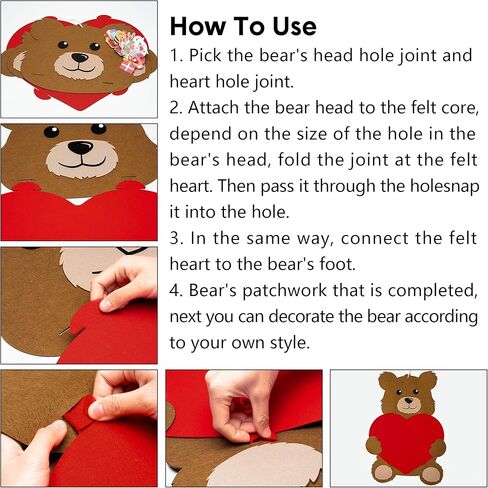 How To Use

1. Pick the bear's head hole joint and heart hole joint.

2. Attach the bear head to the felt core, depend on the size of the hole in the bear's head, fold the joint at the felt heart. Then pass it through the holesnap it into the hole.

3. In the same way, connect the felt heart to the bear's foot.

4. Bear's patchwork that is completed, next you can decorate the bear according to your own style.