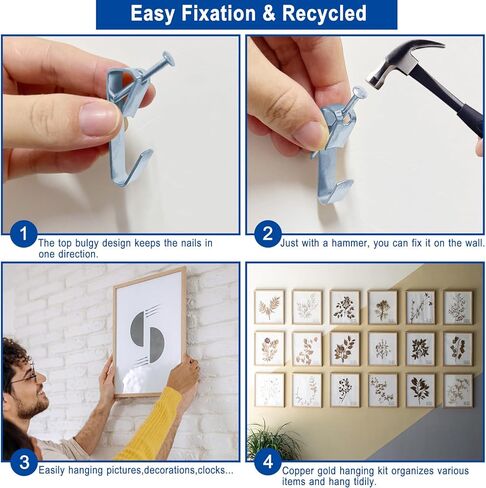 Easy Fixation & Recycled

1
The top bulgy design keeps the nails in one direction.

2
Just with a hammer, you can fix it on the wall.

3
Easily hanging pictures,decorations,clocks...

4
Copper gold hanging kit organizes various items and hang tidily.