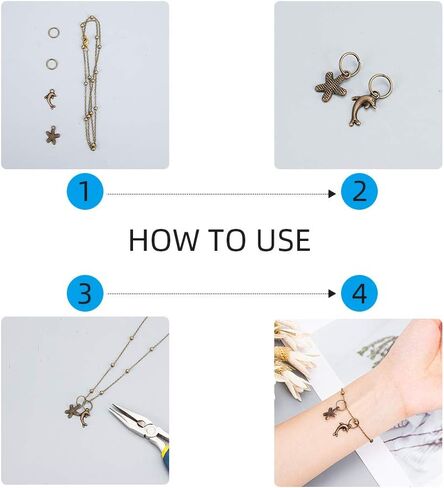 1

2

HOW TO USE

3

4