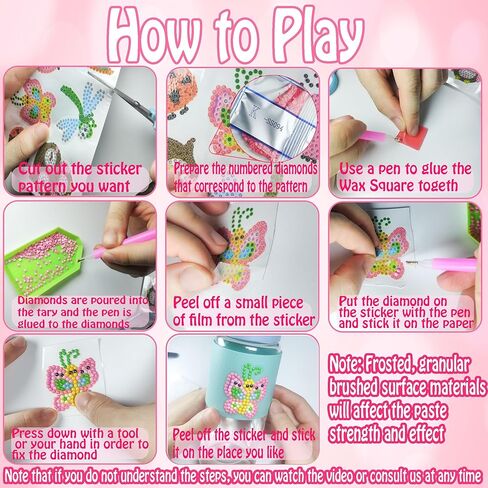 How to Play

Cut out the sticker pattern you want

Prepare the numbered diamonds that correspond to the pattern

Use a pen to glue the Wax Square togeth

Diamonds are poured into the tary and the pen is glued to the diamonds

Peel off a small piece of film from the sticker

Put the diamond on the sticker with the pen and stick it on the paper

Press down with a tool or your hand in order to fix the diamond

Peel off the sticker and stick it on the place you like

Note: Frosted, granular brushed surface materials will affect the paste strength and effect

Note that if you do not understand the steps, you can watch the video or consult us at any time