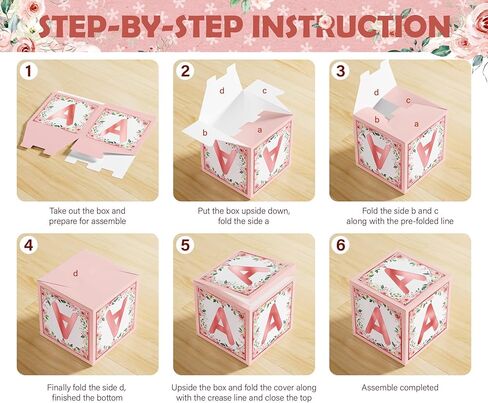 STEP-BY-STEP INSTRUCTION

1

A A

Take out the box and prepare for assemble

2

d c b a

A A

Put the box upside down, fold the side a

3

d c b a

A A

Fold the side b and c along with the pre-folded line

4

d

A A

Finally fold the side d, finished the bottom

5

A A A

Upside the box and fold the cover along with the crease line and close the top

6

A A A

Assemble completed