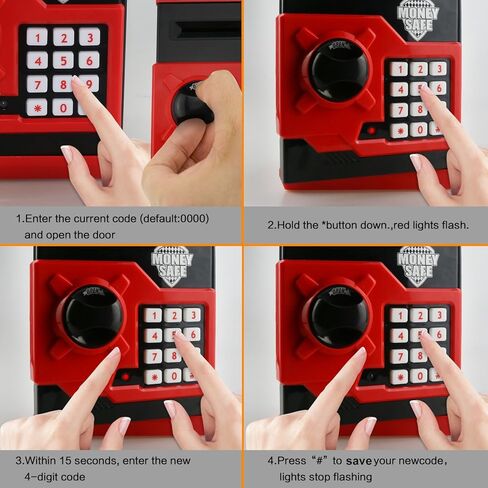 1 2 3
4 5 6
7 8 9
* 0

1.Enter the current code (default:0000) and open the door

MONEY SAFE

1 2 3
4 5 6
7 8
* 0

2.Hold the *button down.,red lights flash.

MONEY SAFE

1 2 3
4 5 6
7 8
* 0

3.Within 15 seconds, enter the new 4-digit code

MONEY SAFE

1 2 3
4 5 6
7 8
* 0

4.Press “#” to save your newcode, lights stop flashing