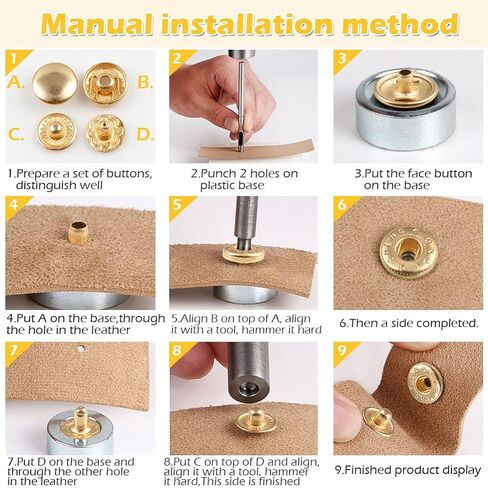 Manual installation method

1

A.

B.

C.

D.

1.Prepare a set of buttons, distinguish well

2

2.Punch 2 holes on plastic base

3

3.Put the face button on the base

4

4.Put A on the base,through the hole in the leather

5

5.Align B on top of A, align it with a tool, hammer it hard

6

6.Then a side completed.

7

7.Put D on the base and through the other hole in the leather

8

8.Put C on top of D and align, align it with a tool, hammer it hard,This side is finished

9

9.Finished product display