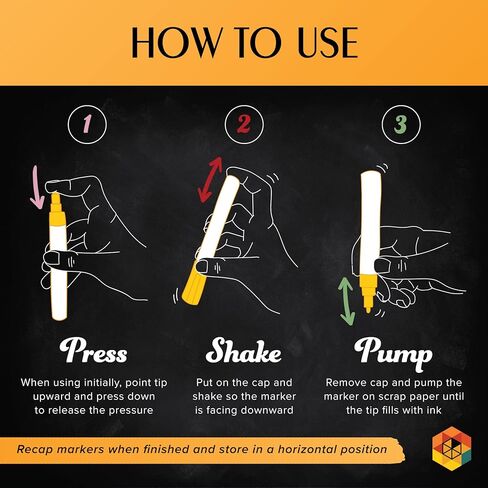 HOW TO USE

1

Press

When using initially, point tip upward and press down to release the pressure

2

Shake

Put on the cap and shake so the marker is facing downward

3

Pump

Remove cap and pump the marker on scrap paper until the tip fills with ink

Recap markers when finished and store in a horizontal position