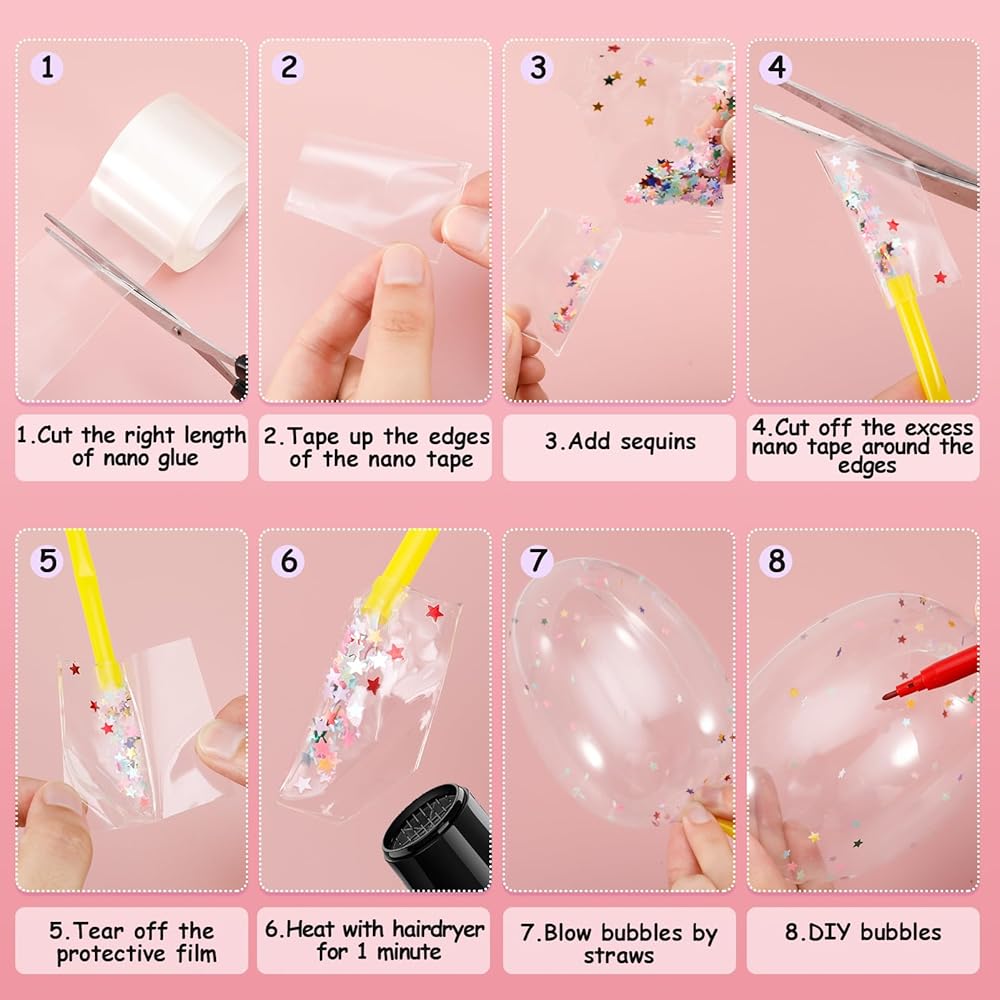 1

2

3

4

1.Cut the right length of nano glue

2.Tape up the edges of the nano tape

3.Add sequins

4.Cut off the excess nano tape around the edges

5

6

7

8

5.Tear off the protective film

6.Heat with hairdryer for 1 minute

7.Blow bubbles by straws

8.DIY bubbles