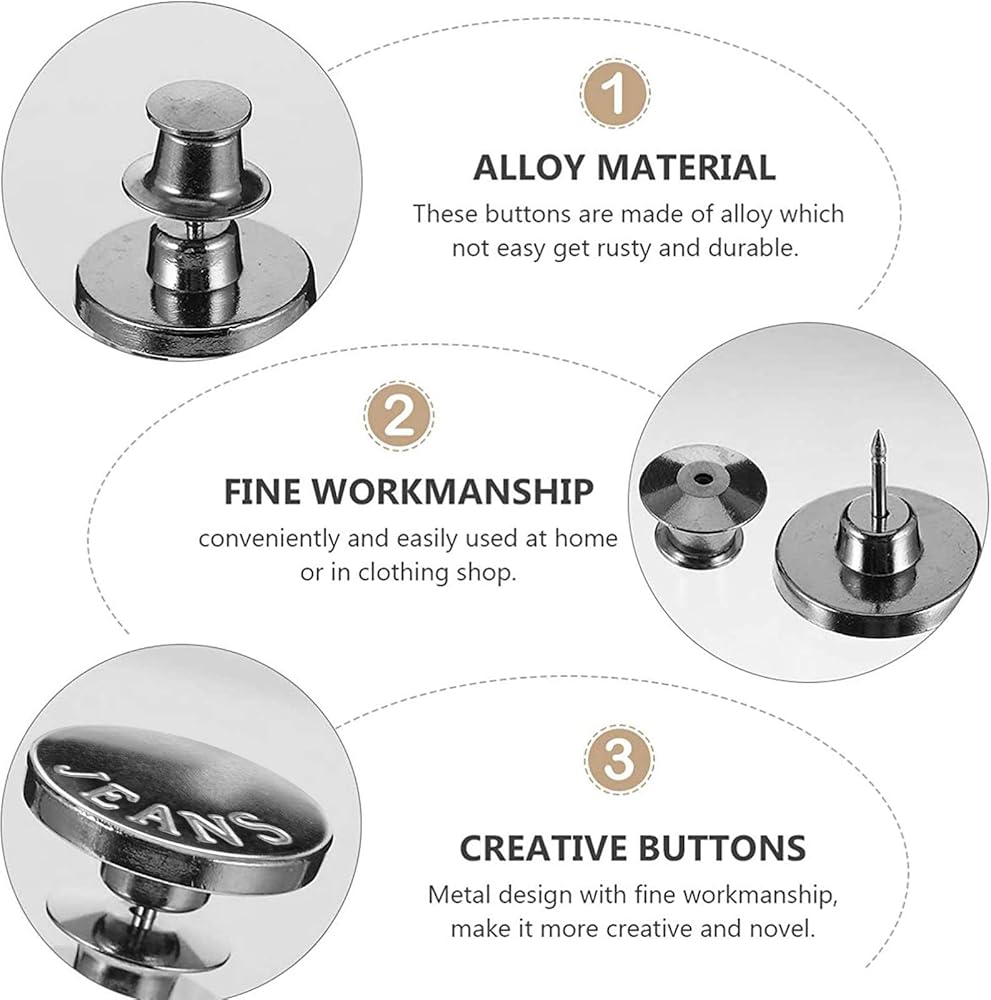 1

ALLOY MATERIAL

These buttons are made of alloy which not easy get rusty and durable.

2

FINE WORKMANSHIP

conveniently and easily used at home or in clothing shop.

JEANS

3

CREATIVE BUTTONS

Metal design with fine workmanship, make it more creative and novel.