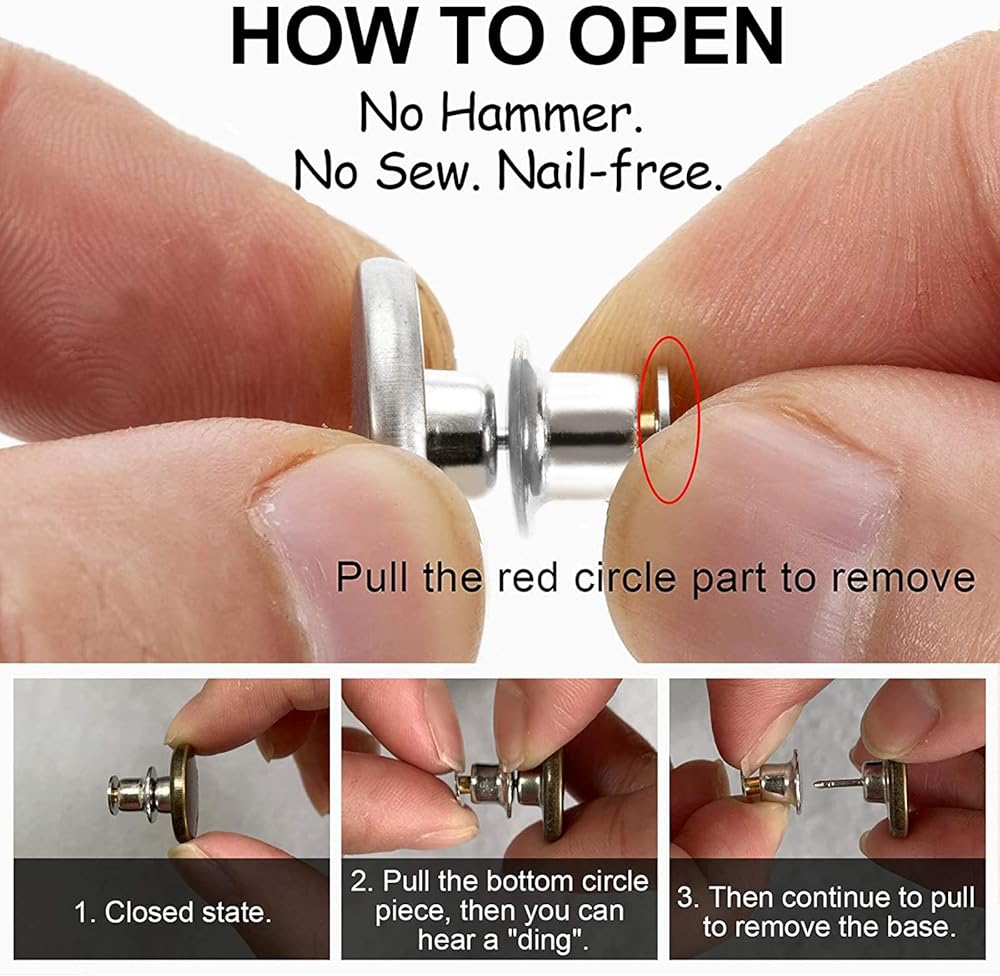 HOW TO OPEN

No Hammer.
No Sew. Nail-free.

Pull the red circle part to remove

1. Closed state.

2. Pull the bottom circle piece, then you can hear a "ding".

3. Then continue to pull to remove the base.