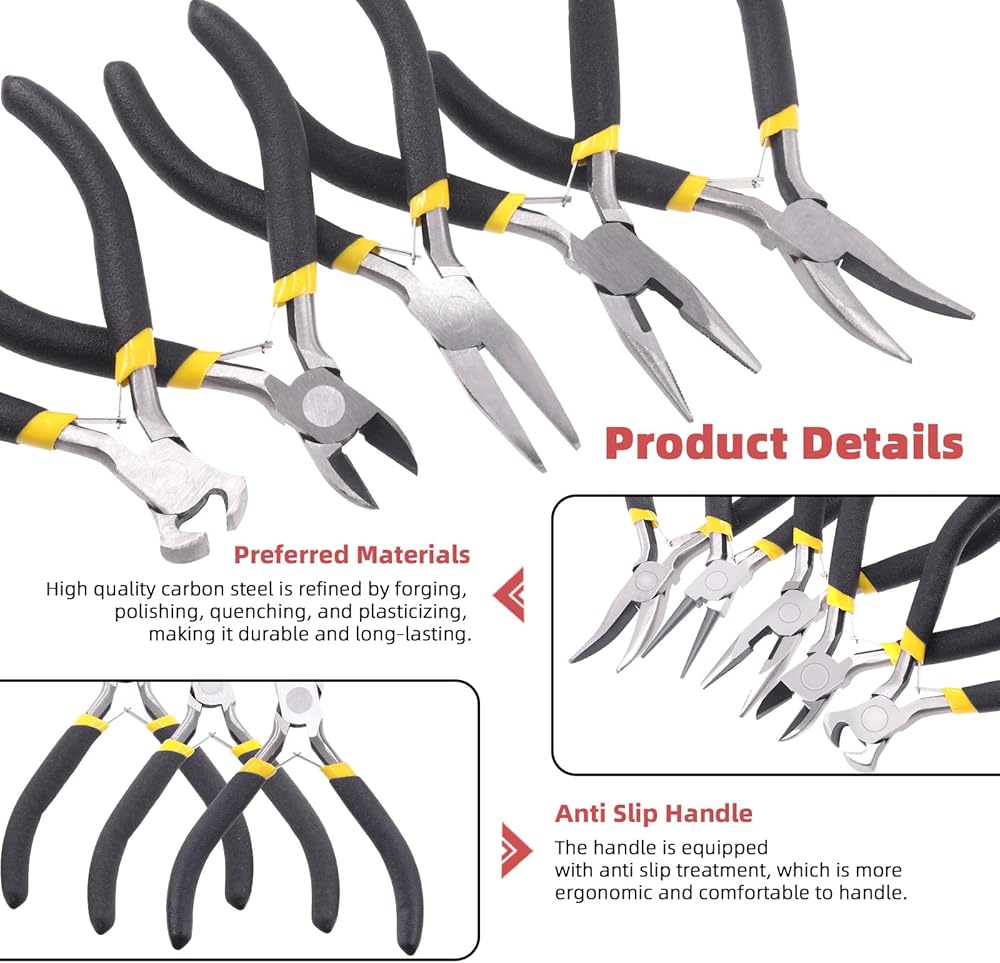 Product Details

Preferred Materials

High quality carbon steel is refined by forging, polishing, quenching, and plasticizing, making it durable and long-lasting.

Anti Slip Handle

The handle is equipped with anti slip treatment, which is more ergonomic and comfortable to handle.