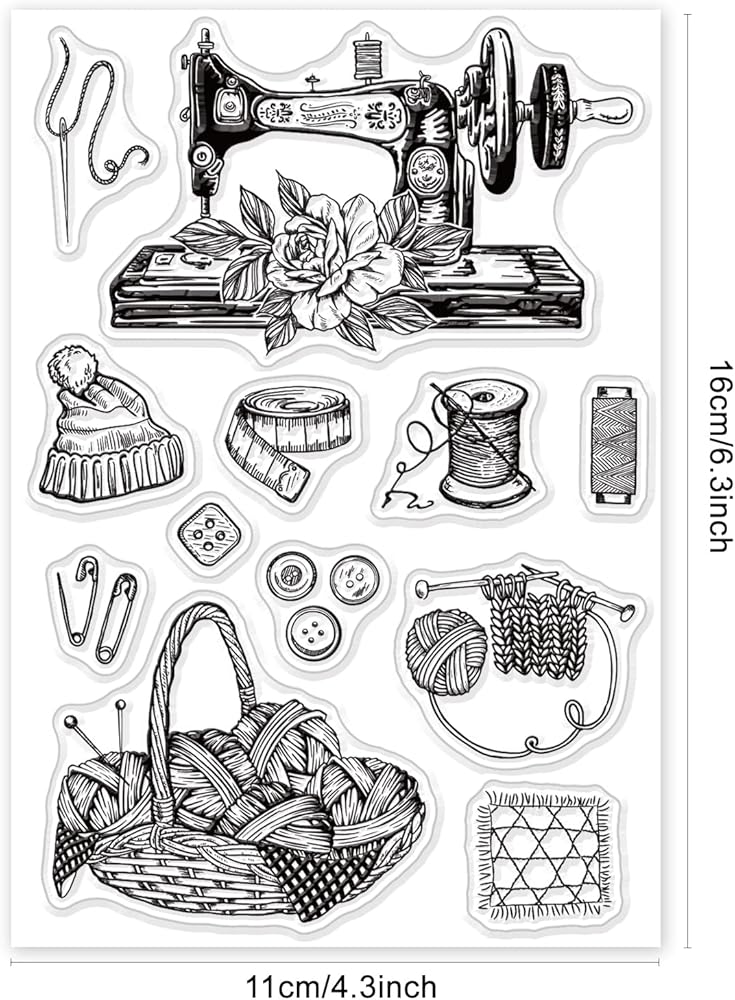 16cm/6.3inch

11cm/4.3inch