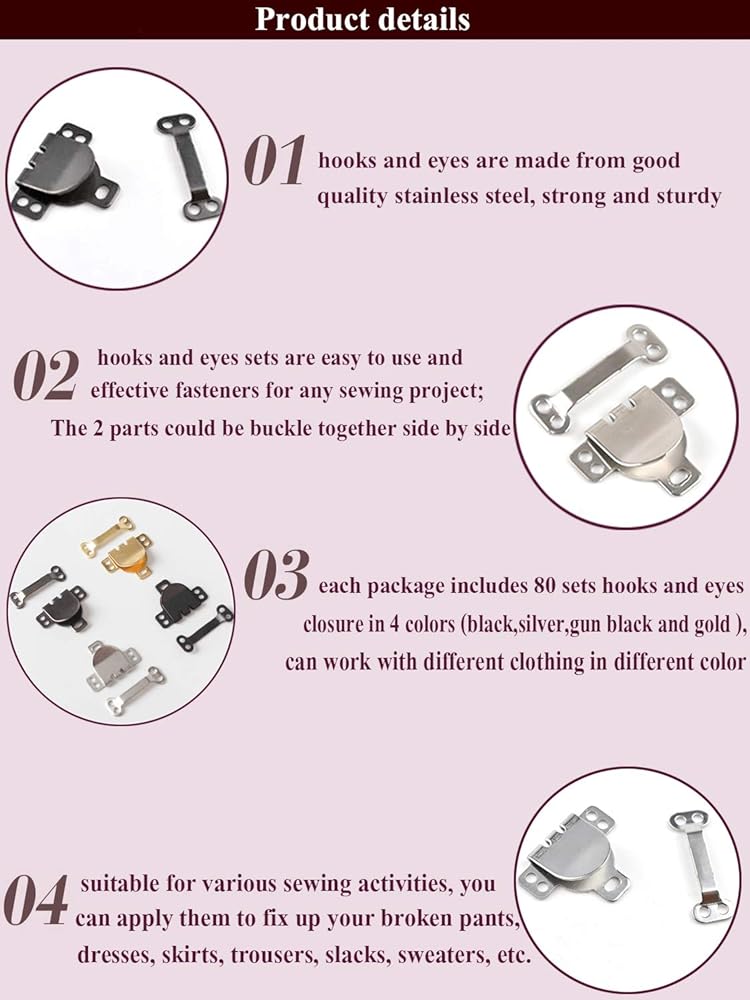 Product details

01 hooks and eyes are made from good quality stainless steel, strong and sturdy

02 hooks and eyes sets are easy to use and effective fasteners for any sewing project; The 2 parts could be buckle together side by side

03 each package includes 80 sets hooks and eyes closure in 4 colors (black,silver,gun black and gold ), can work with different clothing in different color

04 suitable for various sewing activities, you can apply them to fix up your broken pants, dresses, skirts, trousers, slacks, sweaters, etc.