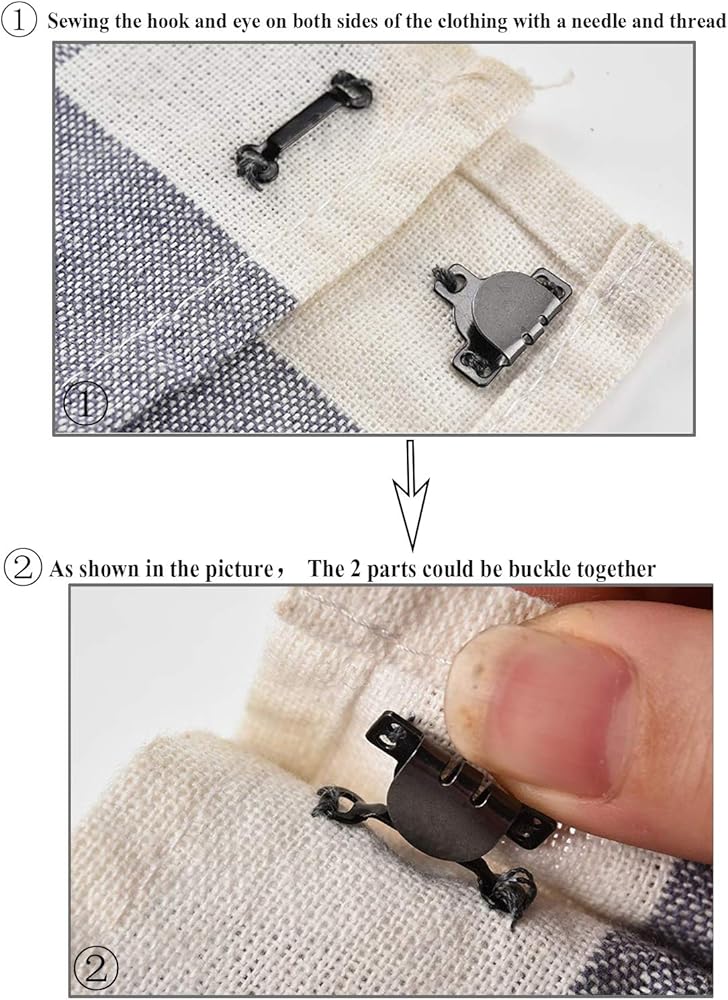 ① Sewing the hook and eye on both sides of the clothing with a needle and thread

①

② As shown in the picture， The 2 parts could be buckle together

②