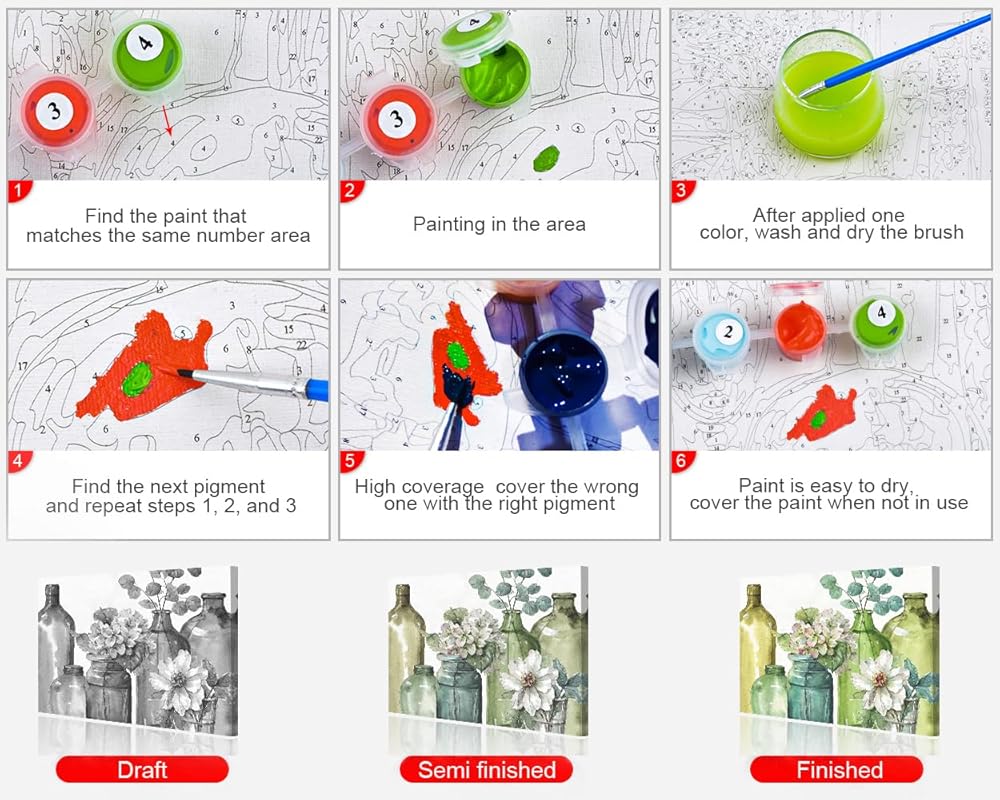 1
Find the paint that matches the same number area

2
Painting in the area

3
After applied one color, wash and dry the brush

4
Find the next pigment and repeat steps 1, 2, and 3

5
High coverage cover the wrong one with the right pigment

6
Paint is easy to dry, cover the paint when not in use

Draft

Semi finished

Finished