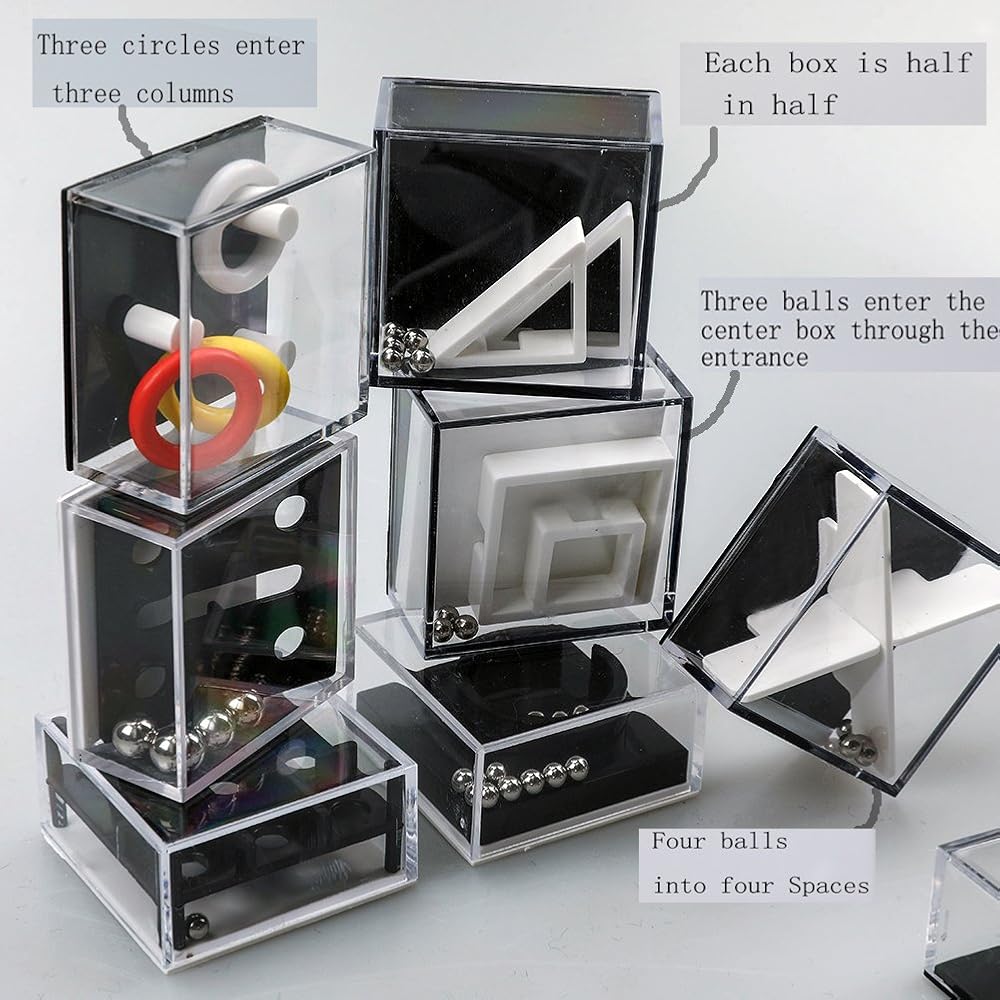 Three circles enter three columns

Each box is half in half

Three balls enter the center box through the entrance

Four balls into four Spaces