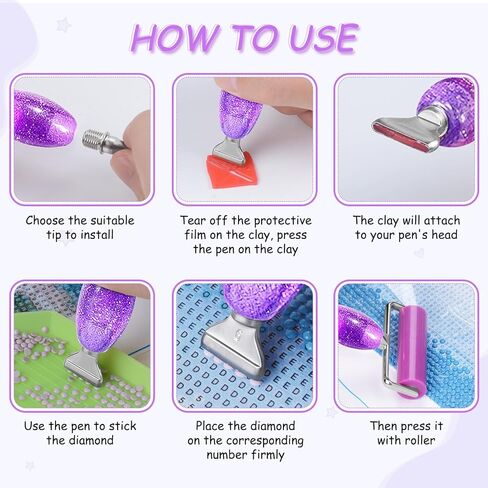 HOW TO USE

Choose the suitable tip to install

Tear off the protective film on the clay, press the pen on the clay

The clay will attach to your pen's head

Use the pen to stick the diamond

Place the diamond on the corresponding number firmly

Then press it with roller