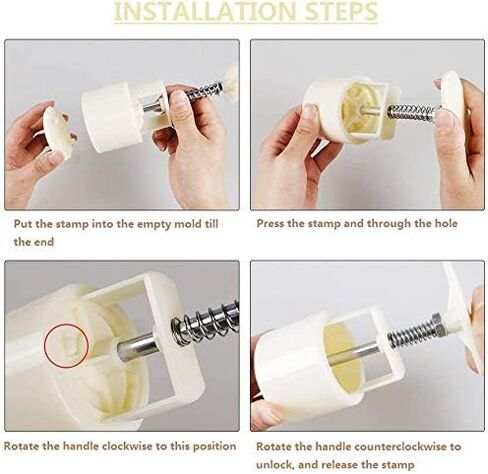 INSTALLATION STEPS

Put the stamp into the empty mold till the end

Press the stamp and through the hole

Rotate the handle clockwise to this position

Rotate the handle counterclockwise to unlock, and release the stamp