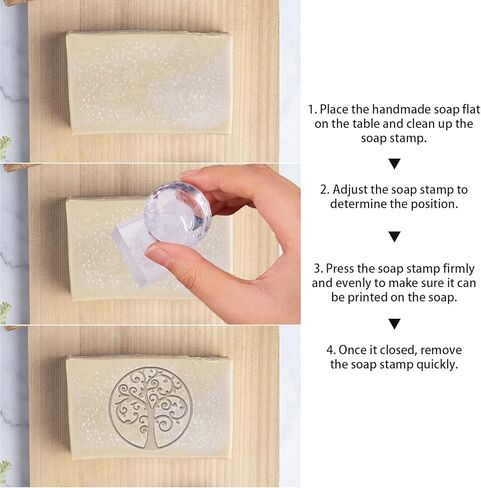 1. Place the handmade soap flat on the table and clean up the soap stamp.

▼

2. Adjust the soap stamp to determine the position.

▼

3. Press the soap stamp firmly and evenly to make sure it can be printed on the soap.

▼

4. Once it closed, remove the soap stamp quickly.