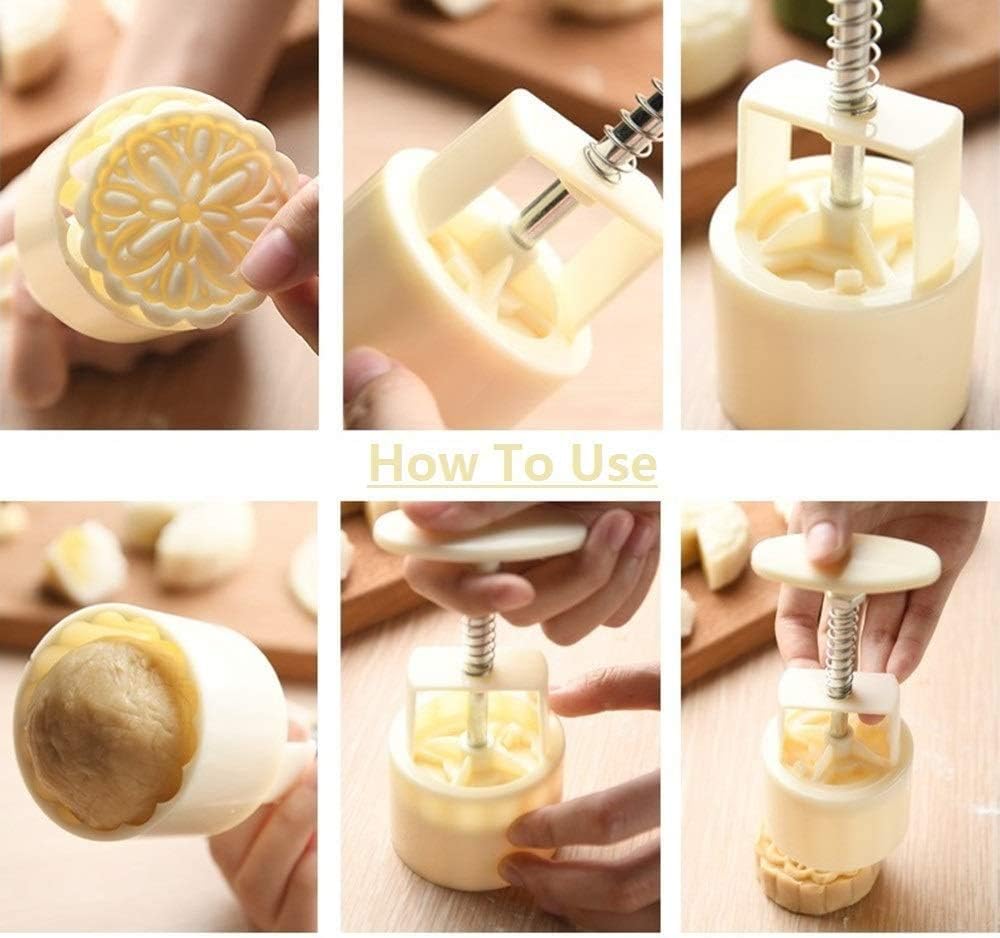 How To Use