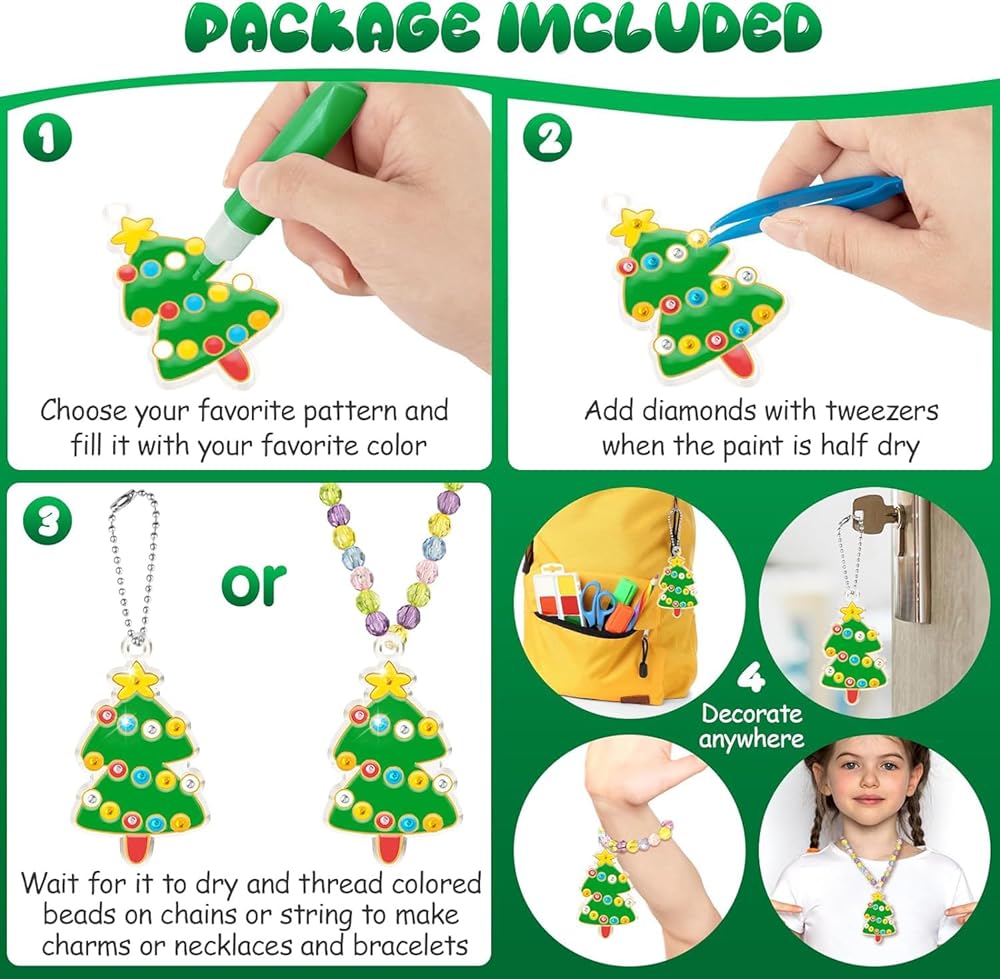 PACKAGE INCLUDED

1

Choose your favorite pattern and fill it with your favorite color

2

Add diamonds with tweezers when the paint is half dry

3

or

Wait for it to dry and thread colored beads on chains or string to make charms or necklaces and bracelets

4
Decorate anywhere