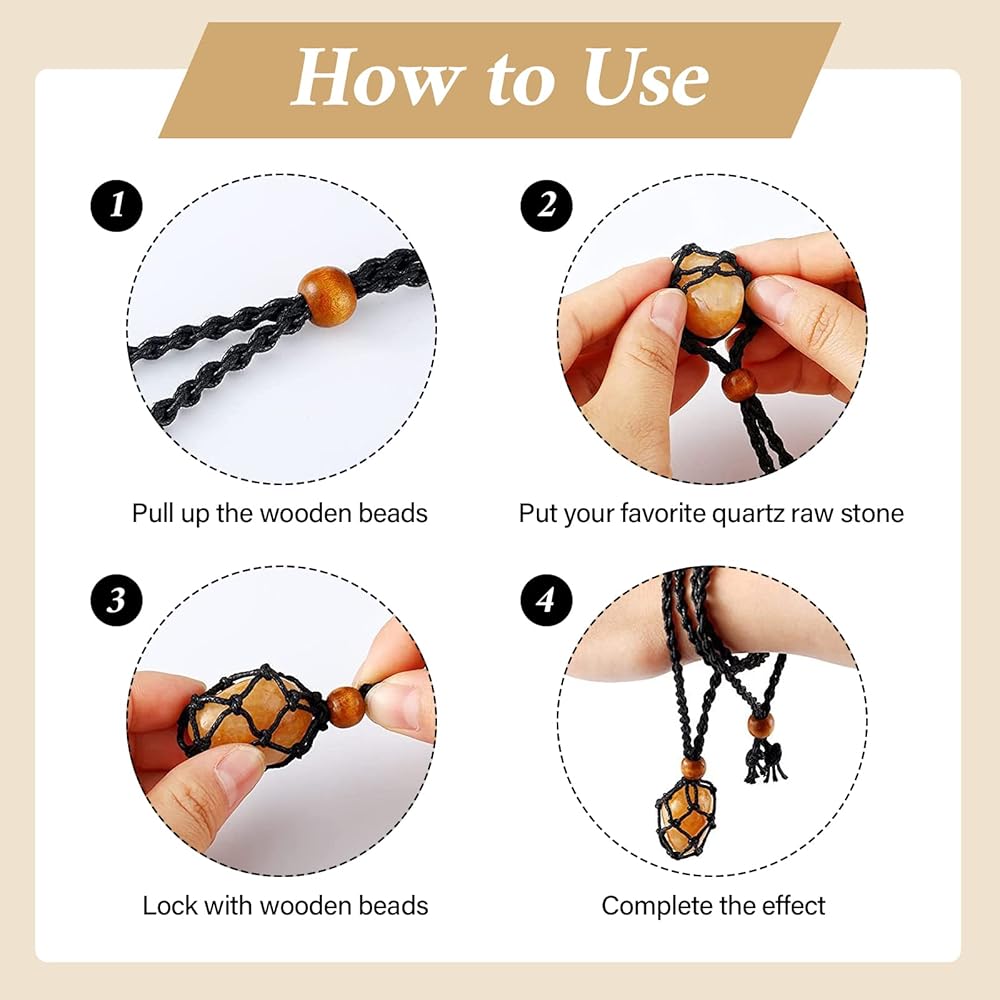 How to Use

1

Pull up the wooden beads

2

Put your favorite quartz raw stone

3

Lock with wooden beads

4

Complete the effect