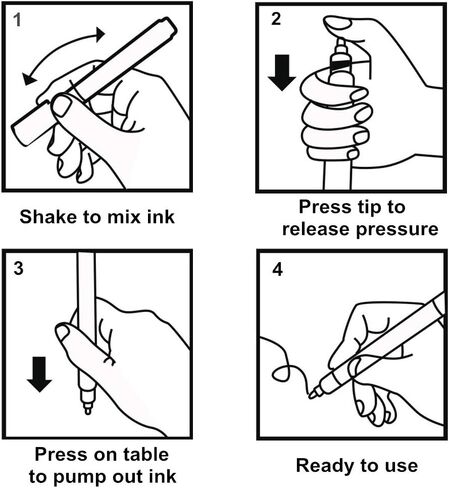 1

Shake to mix ink

2

Press tip to release pressure

3

Press on table to pump out ink

4

Ready to use