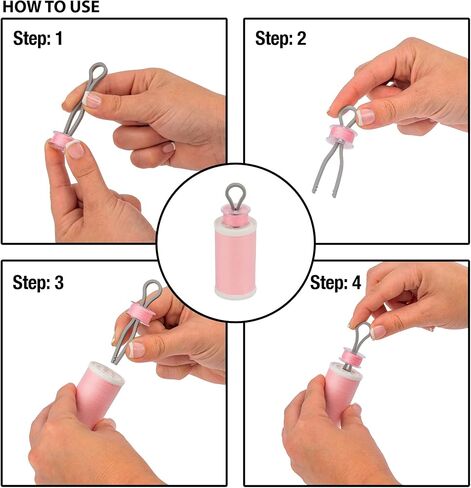 HOW TO USE

Step: 1

Step: 2

Step: 3

Step: 4