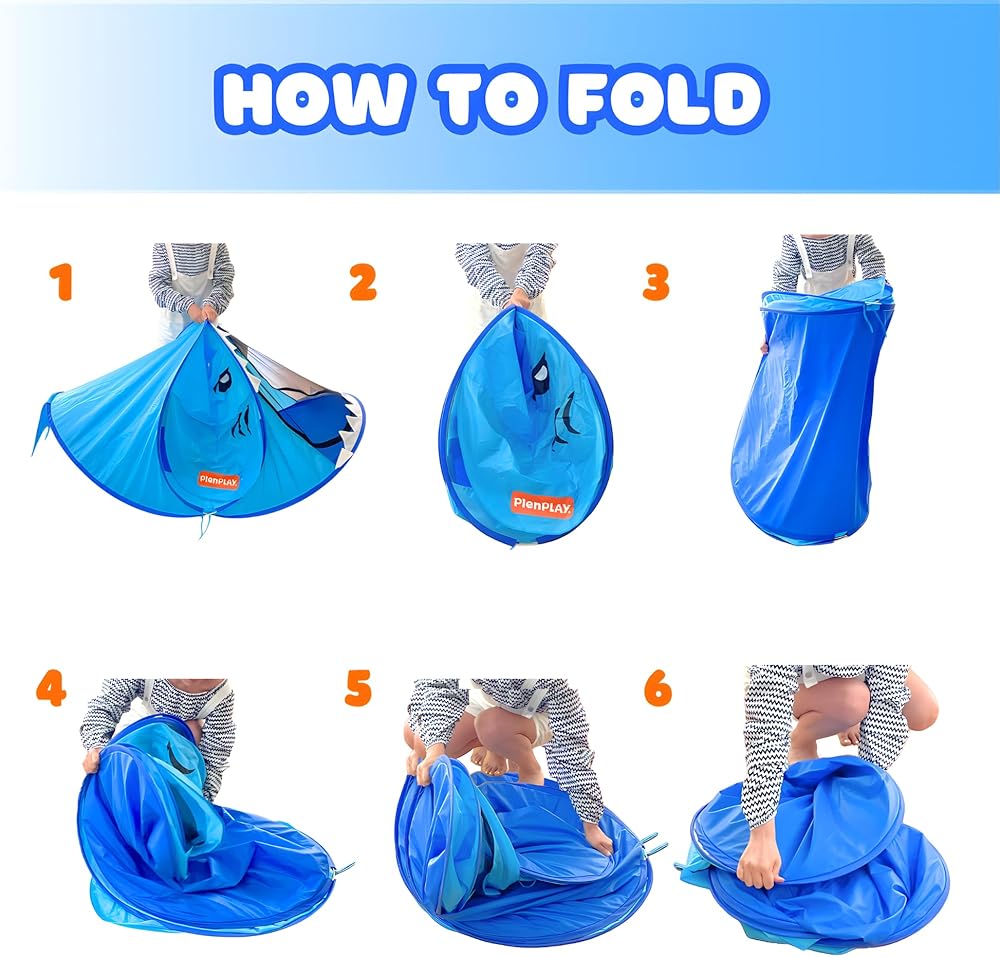 HOW TO FOLD

1

PlenPLAY

2

PlenPLAY

3

4

5

6