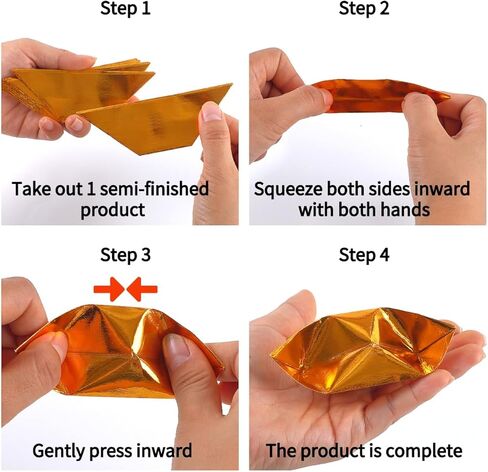 Step 1

Take out 1 semi-finished product

Step 2

Squeeze both sides inward with both hands

Step 3

Gently press inward

Step 4

The product is complete