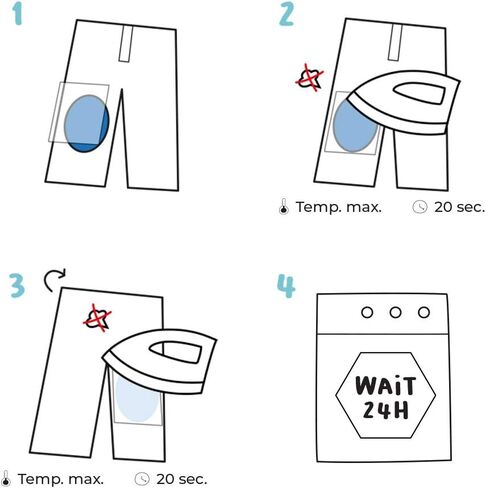 1

2

Temp. max. 20 sec.

3

Temp. max. 20 sec.

4

WAiT 24H