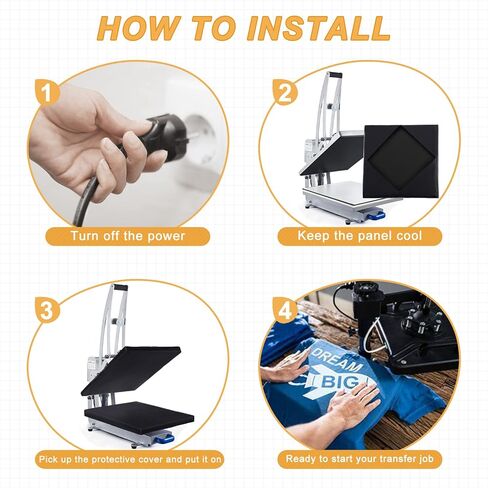 HOW TO INSTALL

1

Turn off the power

2

Keep the panel cool

3

Pick up the protective cover and put it on

4

DREAM BIG

Ready to start your transfer job