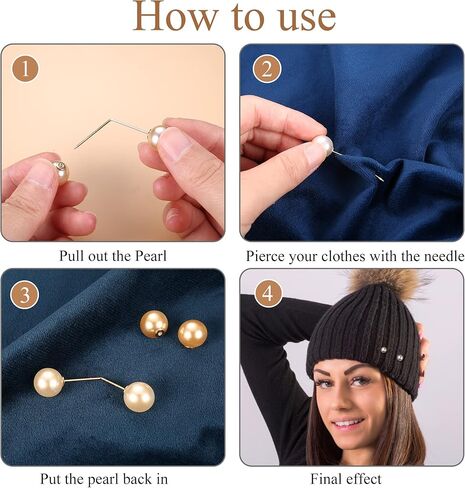 How to use

1

Pull out the Pearl

2

Pierce your clothes with the needle

3

Put the pearl back in

4

Final effect