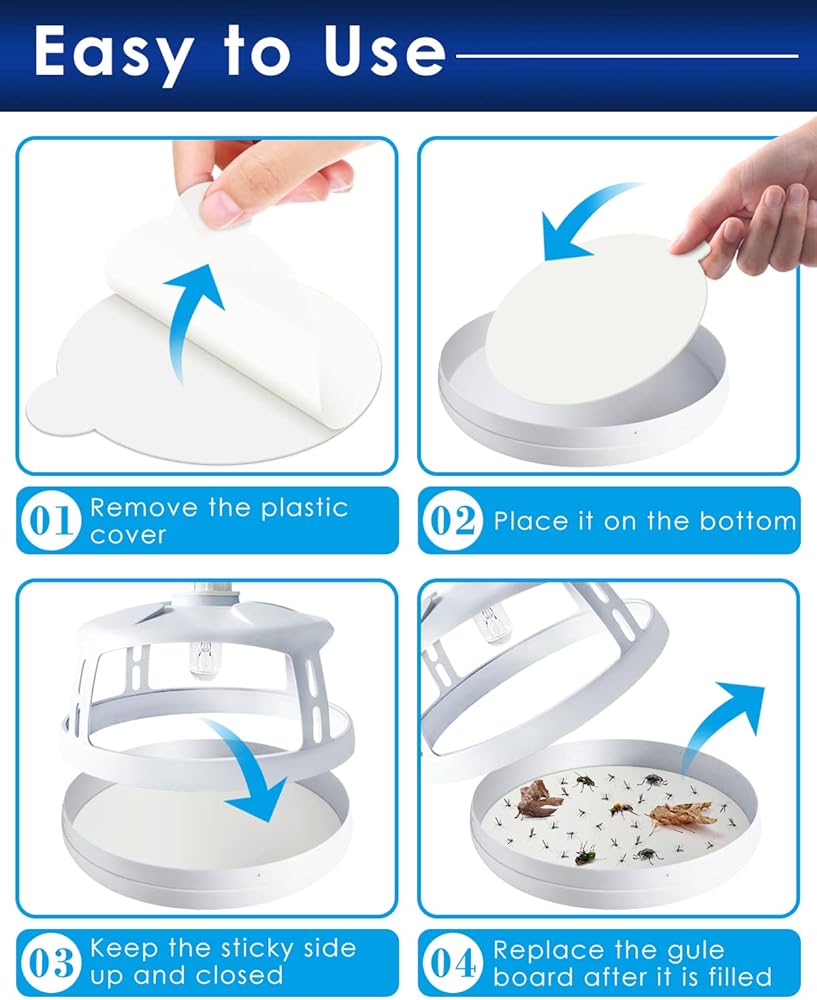 Easy to Use

01 Remove the plastic cover

02 Place it on the bottom

03 Keep the sticky side up and closed

04 Replace the gule board after it is filled