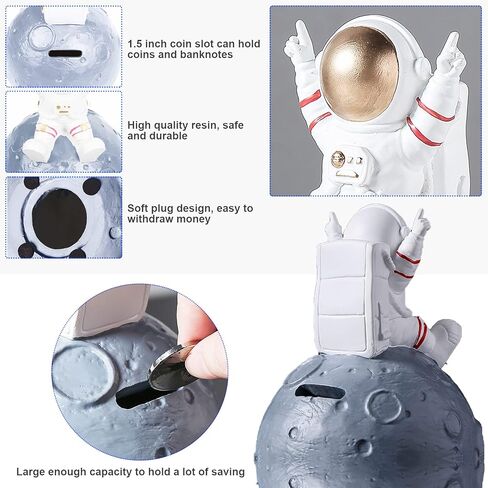 1.5 inch coin slot can hold coins and banknotes

High quality resin, safe and durable

Soft plug design, easy to withdraw money

Large enough capacity to hold a lot of saving