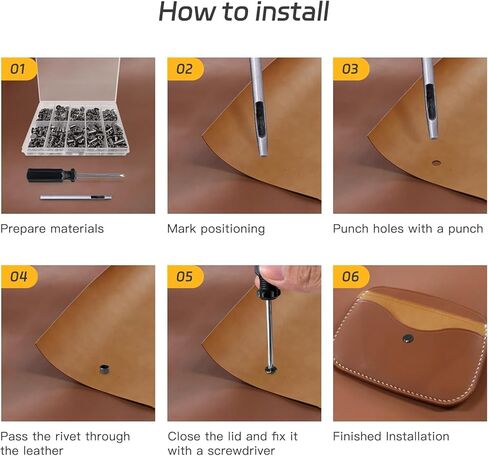 How to install

01

Prepare materials

02

Mark positioning

03

Punch holes with a punch

04

Pass the rivet through the leather

05

Close the lid and fix it with a screwdriver

06

Finished Installation