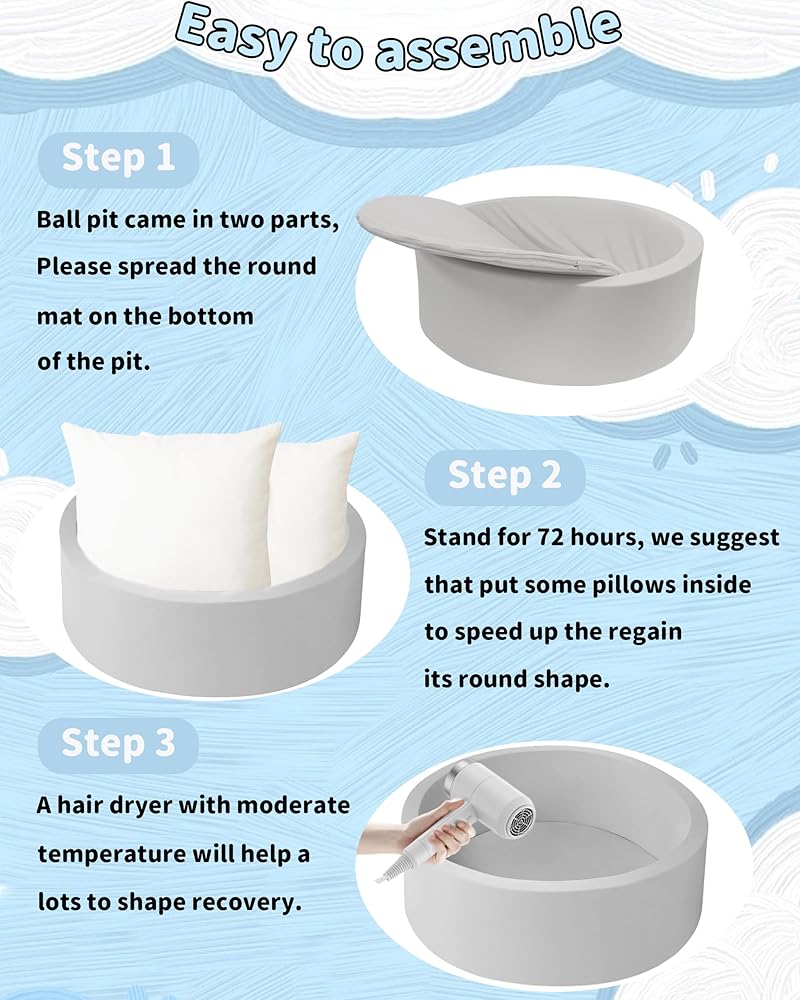 Easy to assemble

Step 1

Ball pit came in two parts, Please spread the round mat on the bottom of the pit.

Step 2

Stand for 72 hours, we suggest that put some pillows inside to speed up the regain its round shape.

Step 3

A hair dryer with moderate temperature will help a lots to shape recovery.