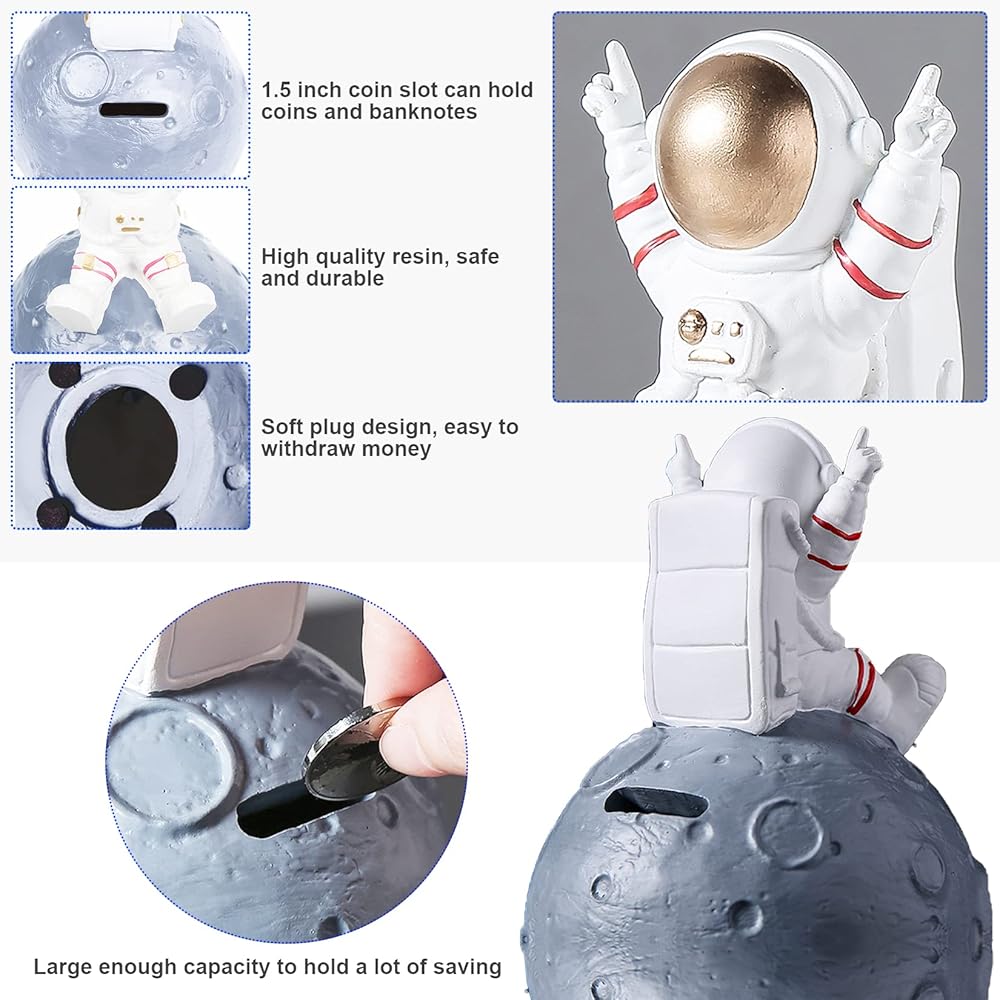 1.5 inch coin slot can hold coins and banknotes

High quality resin, safe and durable

Soft plug design, easy to withdraw money

Large enough capacity to hold a lot of saving