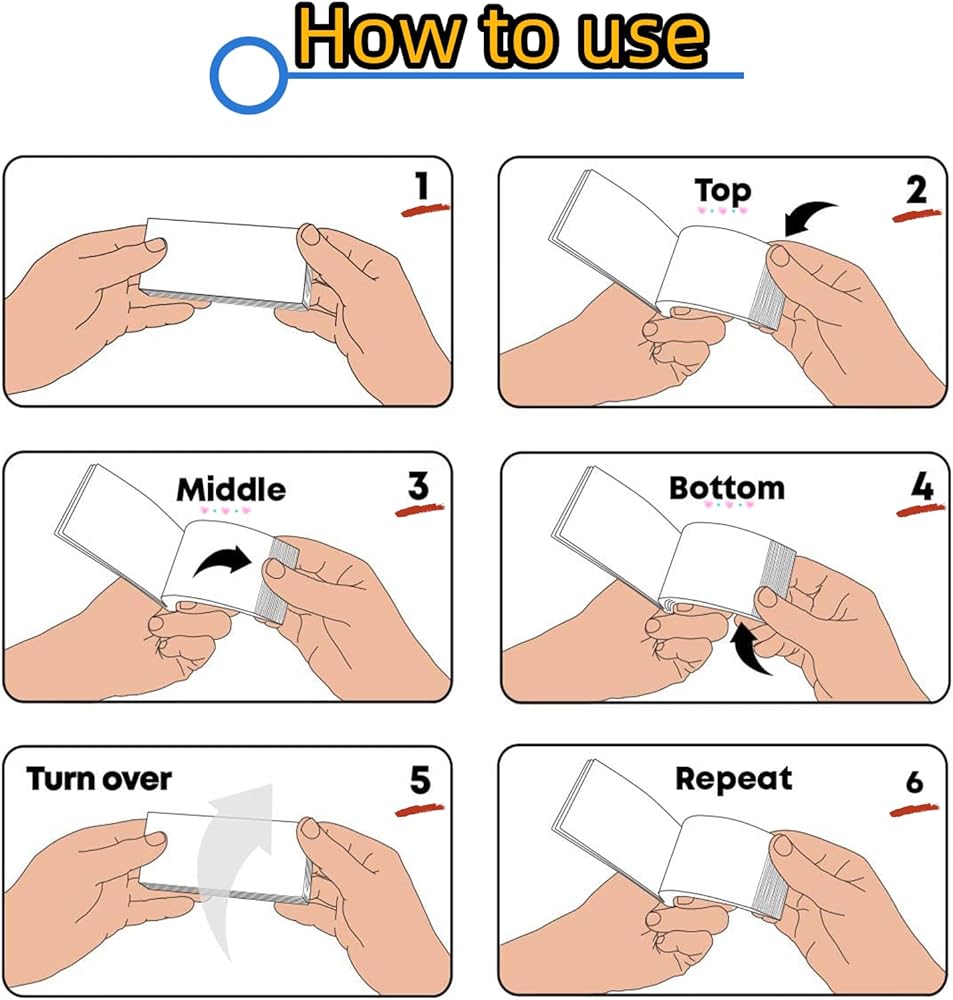 How to use

1

Top
2

Middle
3

Bottom
4

Turn over
5

Repeat
6