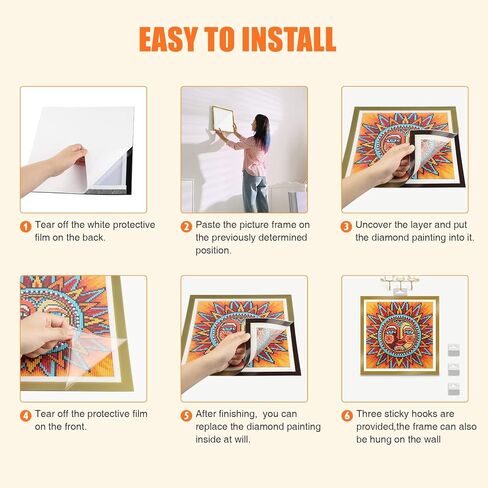 EASY TO INSTALL

1 Tear off the white protective film on the back.

2 Paste the picture frame on the previously determined position.

3 Uncover the layer and put the diamond painting into it.

4 Tear off the protective film on the front.

5 After finishing, you can replace the diamond painting inside at will.

6 Three sticky hooks are provided,the frame can also be hung on the wall